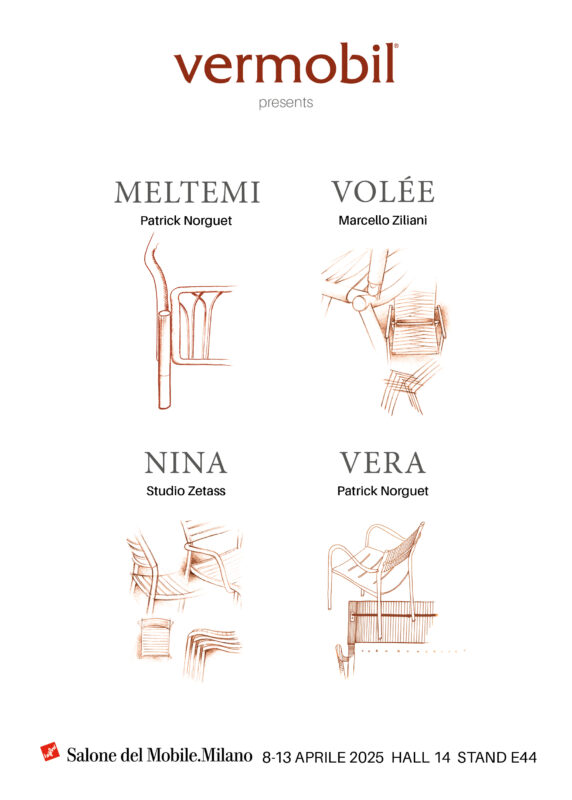 vermobil®

presents

MELTEMI
Patrick Norguet

VOLÉE
Marcello Ziliani

NINA
Studio Zetass

VERA
Patrick Norguet

Salone del Mobile.Milano 8-13 APRILE 2025 HALL 14 STAND E44